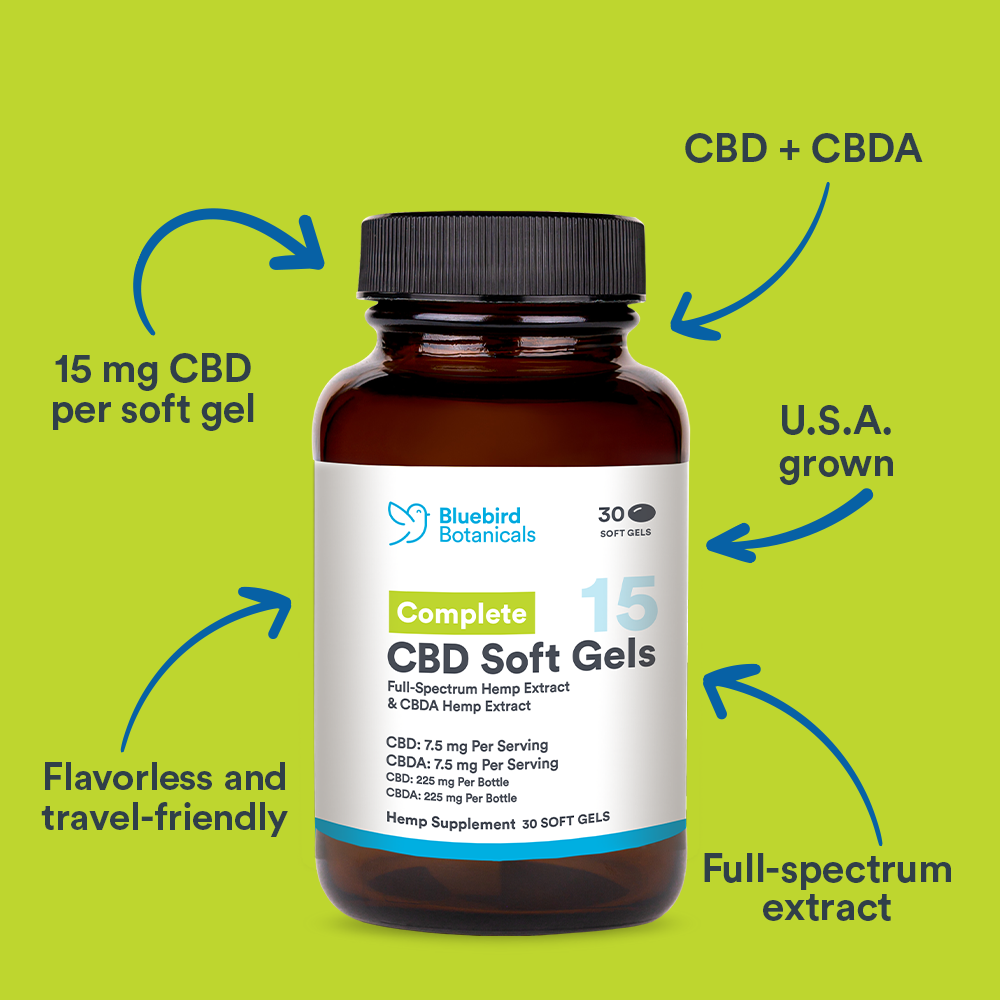 CBD + CBDA

15 mg CBD per soft gel

U.S.A. grown

Bluebird Botanicals

30 SOFT GELS

Complete

15

CBD Soft Gels

Full-Spectrum Hemp Extract & CBDA Hemp Extract

CBD: 7.5 mg Per Serving
CBDA: 7.5 mg Per Serving
CBD: 225 mg Per Bottle
CBDA: 225 mg Per Bottle

Hemp Supplement 30 SOFT GELS

Flavorless and travel-friendly

Full-spectrum extract